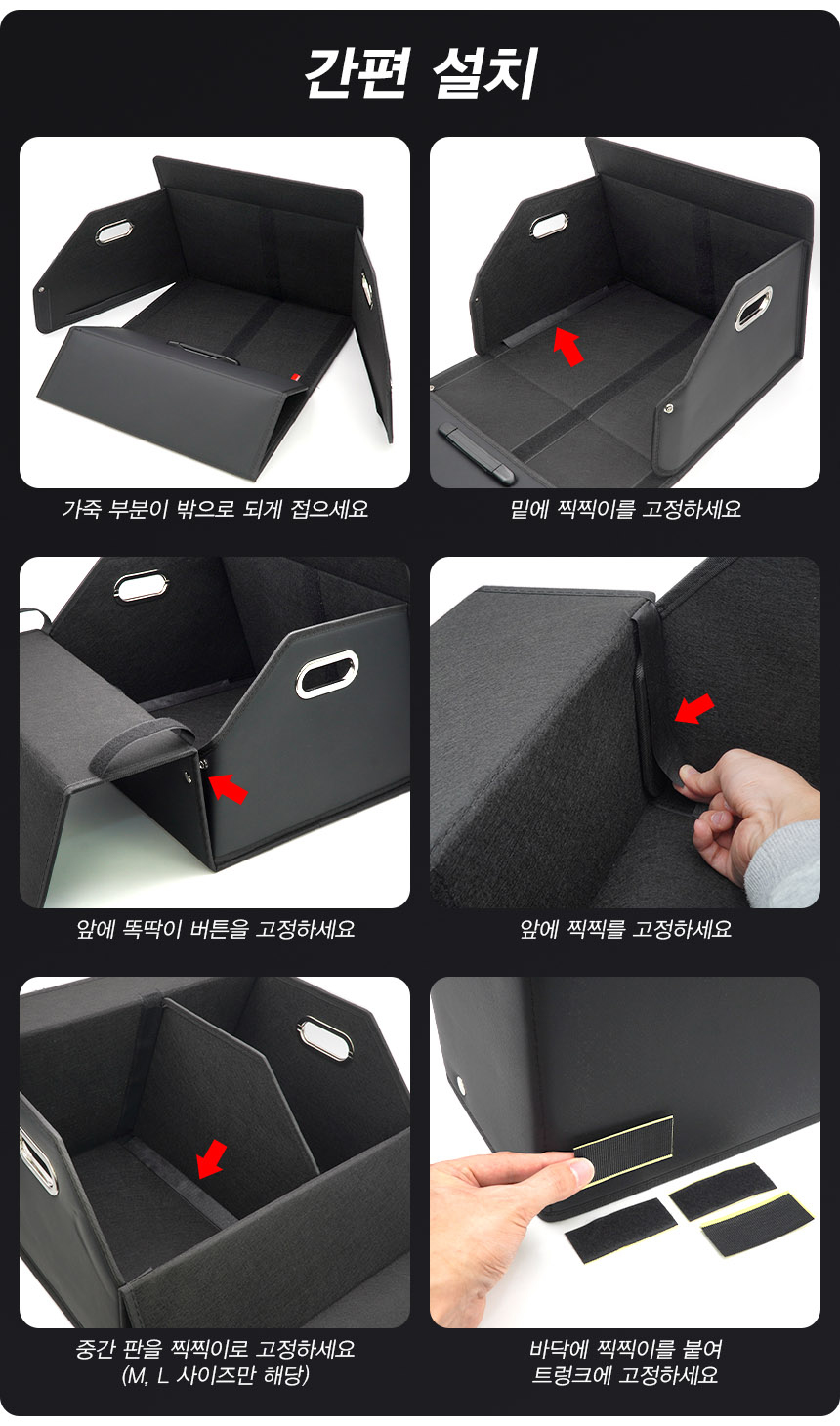 간편 설치

가죽 부분이 밖으로 되게 접으세요

밑에 찍찍이를 고정하세요

앞에 똑딱이 버튼을 고정하세요

앞에 찍찍를 고정하세요

중간 판을 찍찍이로 고정하세요
(M, L 사이즈만 해당)

바닥에 찍찍이를 붙여
트렁크에 고정하세요