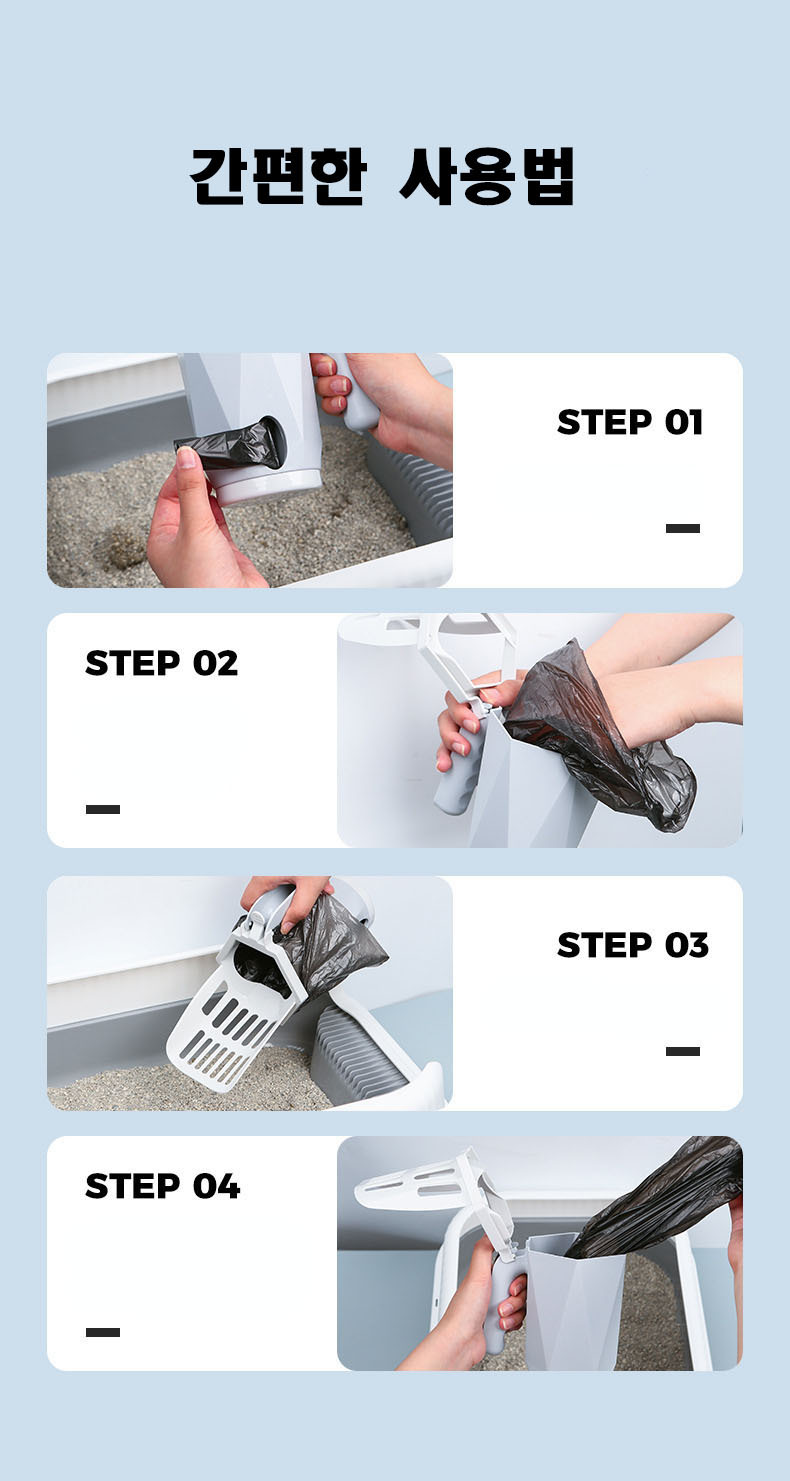 간편한 사용법

STEP 01

STEP 02

STEP 03

STEP 04