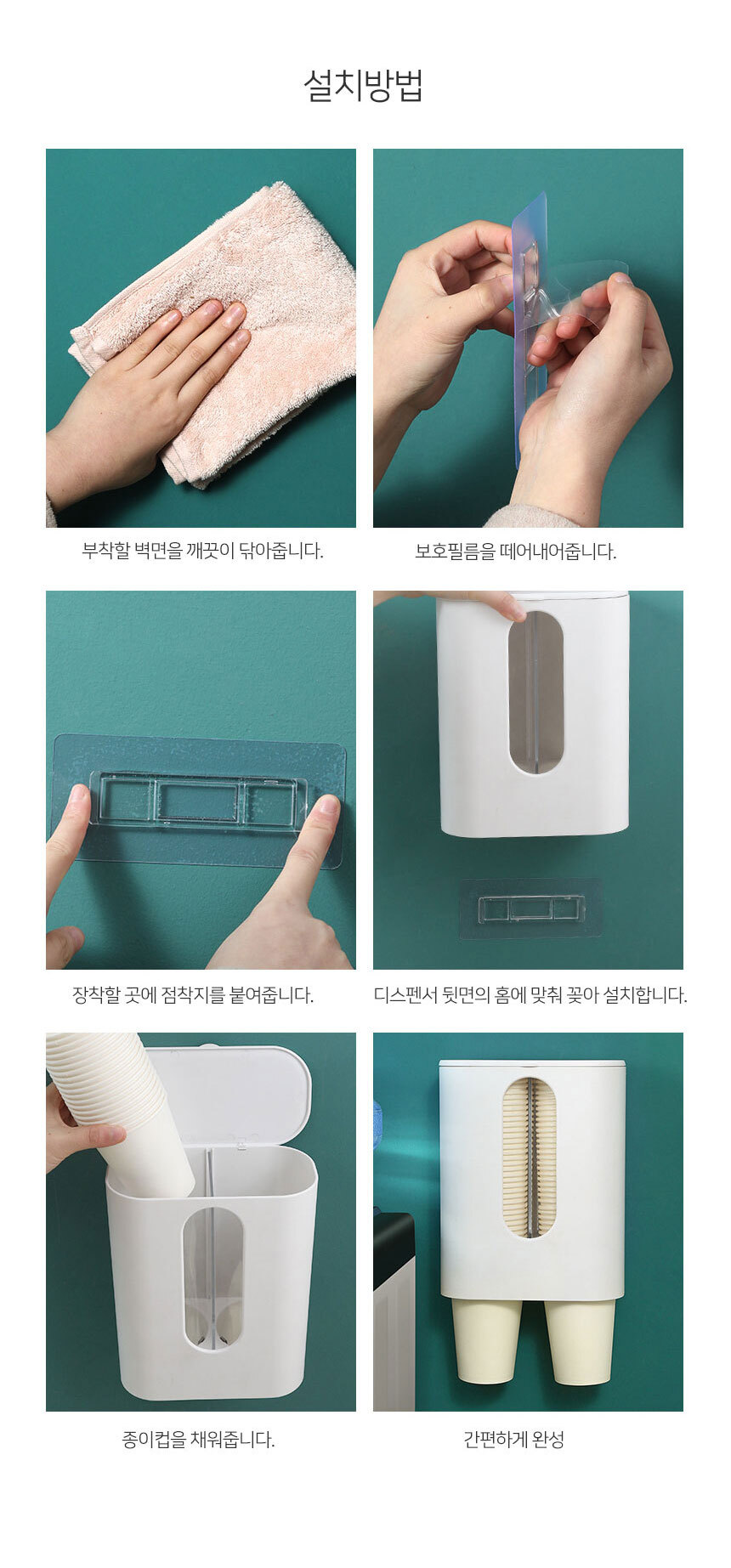 설치방법

부착할 벽면을 깨끗이 닦아줍니다.

보호필름을 떼어내어줍니다.

장착할 곳에 점착지를 붙여줍니다.

디스펜서 뒷면의 홈에 맞춰 꽂아 설치합니다.

종이컵을 채워줍니다.

간편하게 완성