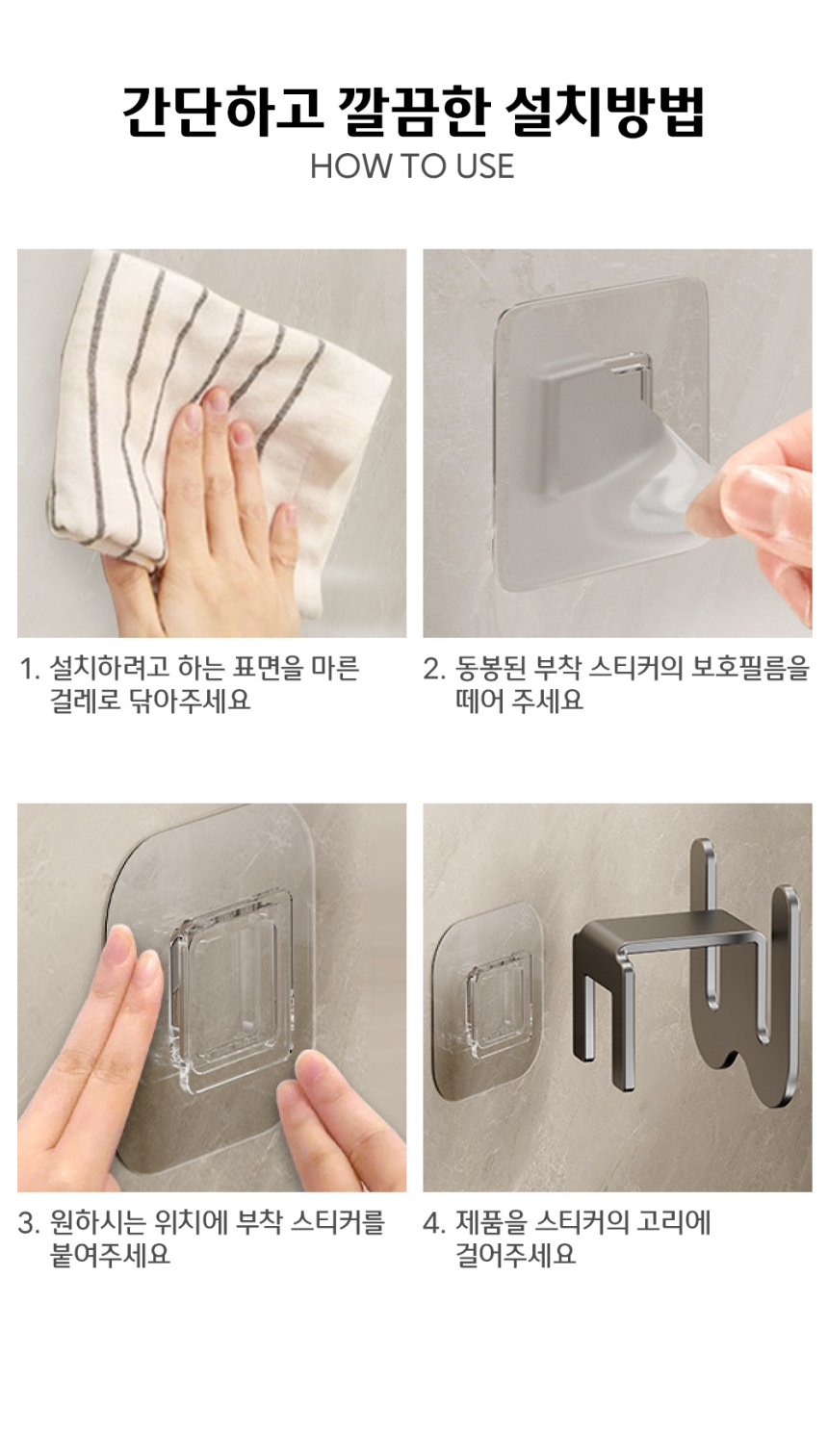 간단하고 깔끔한 설치방법
HOW TO USE

1. 설치하려고 하는 표면을 마른 걸레로 닦아주세요

2. 동봉된 부착 스티커의 보호필름을 떼어 주세요

3. 원하시는 위치에 부착 스티커를 붙여주세요

4. 제품을 스티커의 고리에 걸어주세요