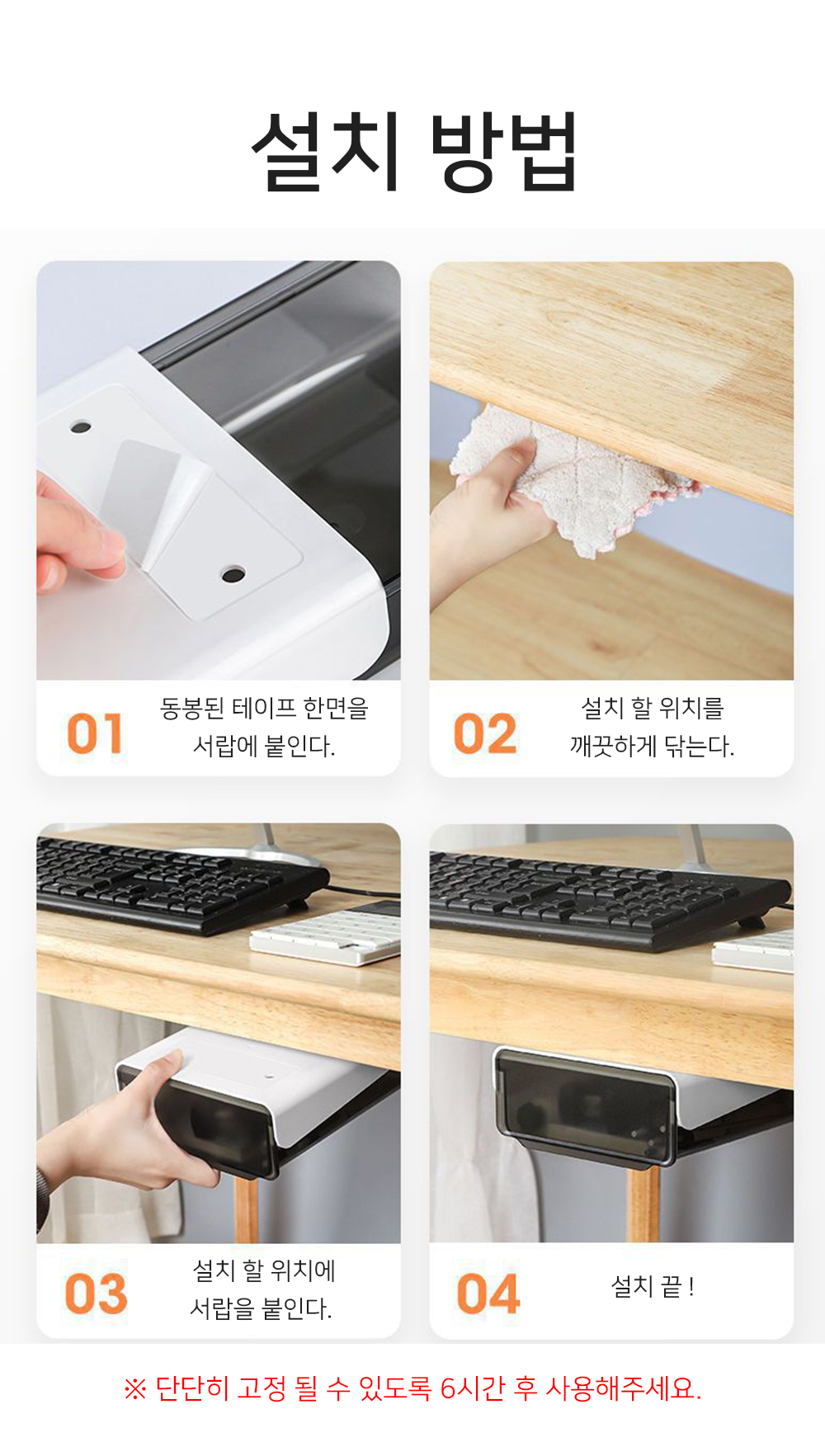 설치 방법

01
동봉된 테이프 한면을
서랍에 붙인다.

02
설치 할 위치를
깨끗하게 닦는다.

03
설치 할 위치에
서랍을 붙인다.

04
설치 끝 !

※ 단단히 고정 될 수 있도록 6시간 후 사용해주세요.