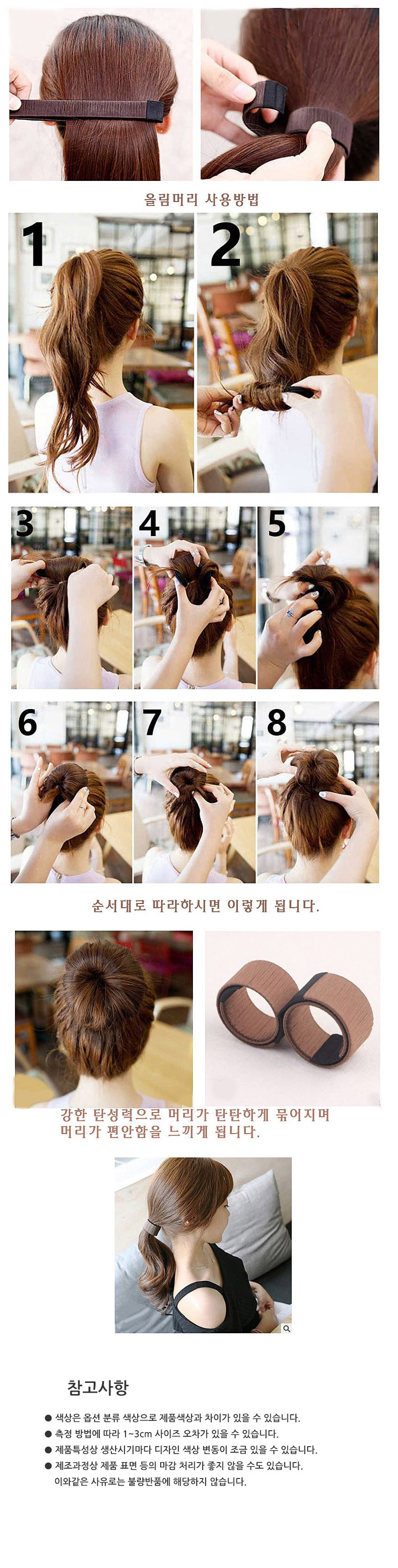 올림머리 사용방법

1

2

3

4

5

6

7

8

순서대로 따라하시면 이렇게 됩니다.

강한 탄성력으로 머리가 탄탄하게 묶어지며 머리가 편안함을 느끼게 됩니다.

참고사항

● 색상은 옵션 분류 색상으로 제품색상과 차이가 있을 수 있습니다.
● 측정 방법에 따라 1~3cm 사이즈 오차가 있을 수 있습니다.
● 제품특성상 생산시기마다 디자인 색상 변동이 조금 있을 수 있습니다.
● 제조과정상 제품 표면 등의 마감 처리가 좋지 않을 수도 있습니다.
이와같은 사유로는 불량반품에 해당하지 않습니다.