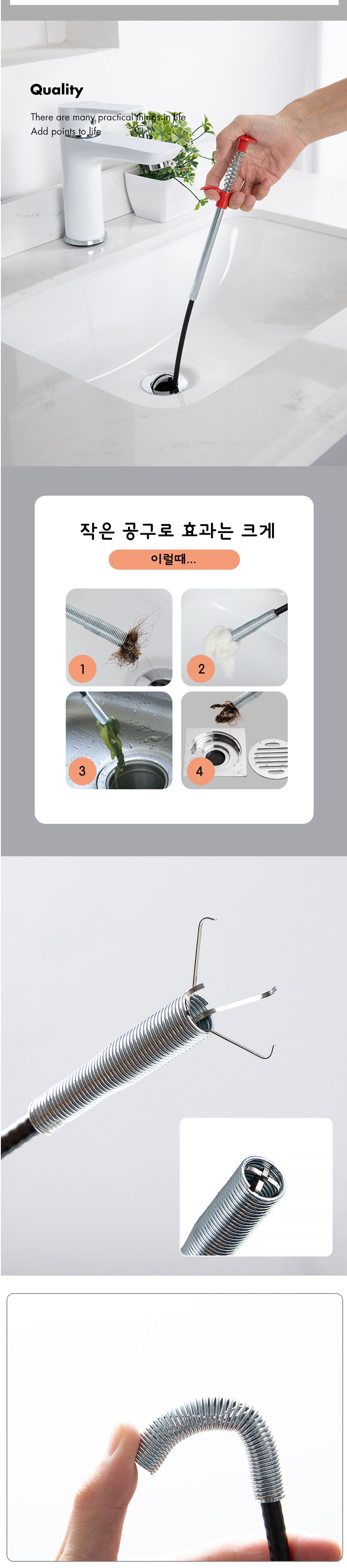 Quality

There are many practical things in life
Add points to life

작은 공구로 효과는 크게

이럴때...

1

2

3

4