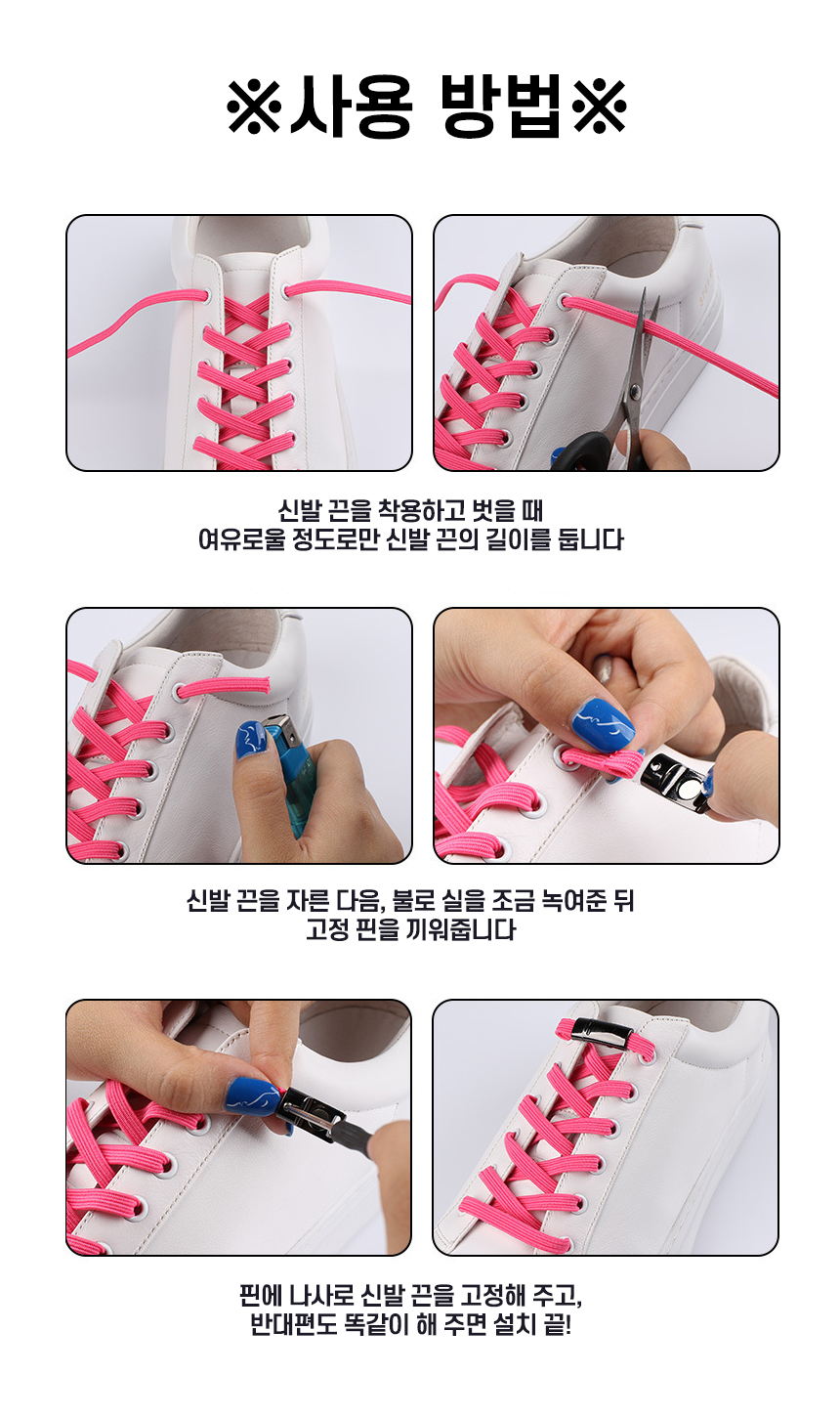 ※사용 방법※

신발 끈을 착용하고 벗을 때
여유로울 정도로만 신발 끈의 길이를 둡니다

신발 끈을 자른 다음, 불로 실을 조금 녹여준 뒤
고정 핀을 끼워줍니다

핀에 나사로 신발 끈을 고정해 주고,
반대편도 똑같이 해 주면 설치 끝!