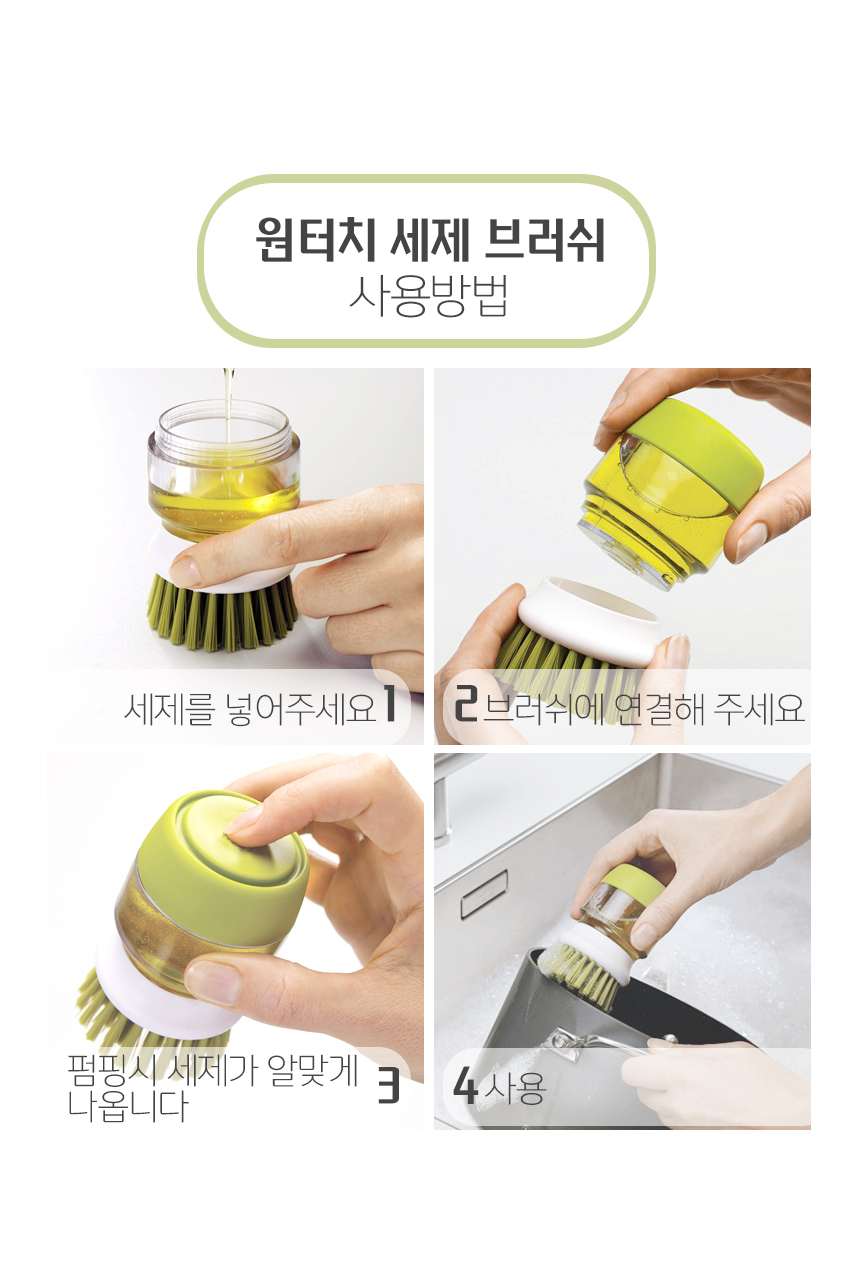 원터치 세제 브러쉬
사용방법

세제를 넣어주세요 1

2 브러쉬에 연결해 주세요

펌핑시 세제가 알맞게 나옵니다 3

4 사용