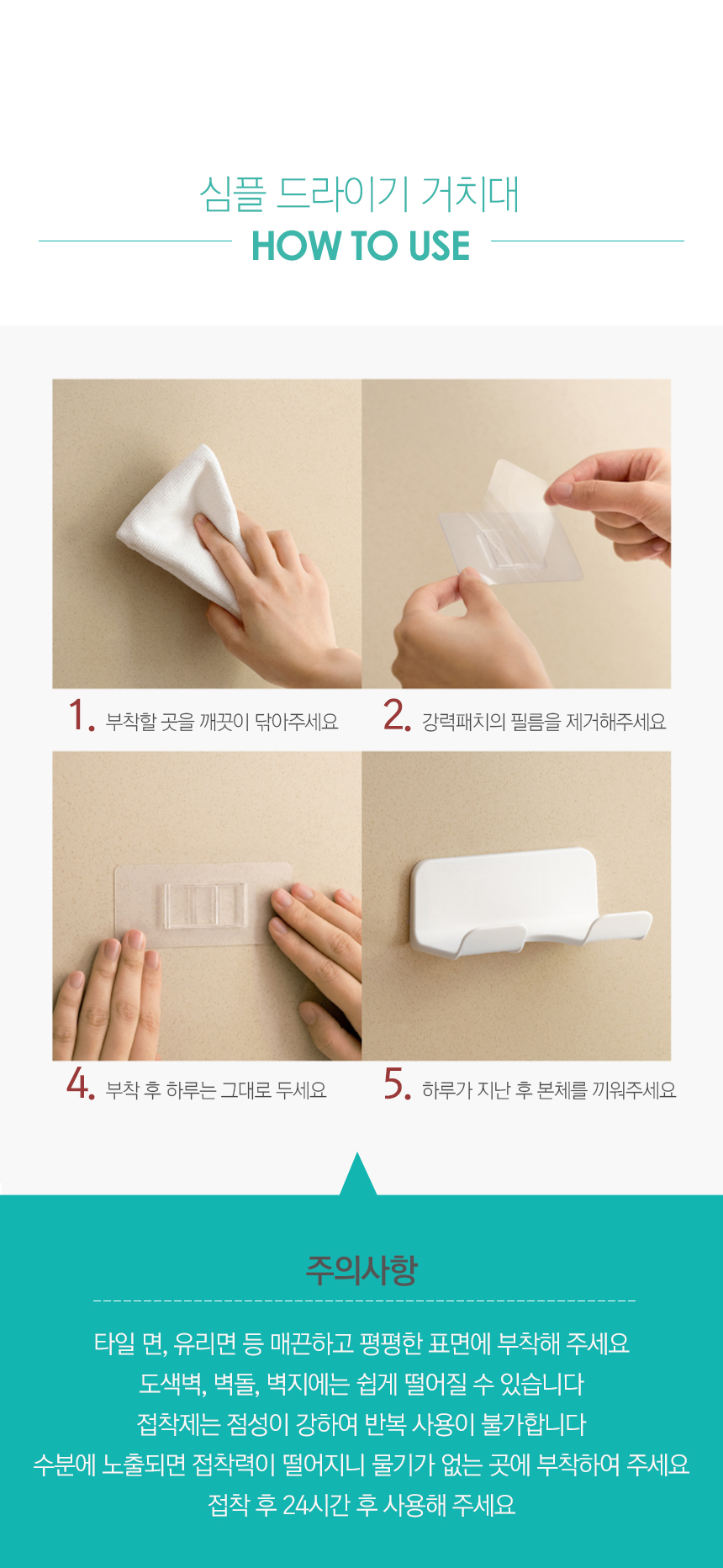 심플 드라이기 거치대
HOW TO USE

1. 부착할 곳을 깨끗이 닦아주세요

2. 강력패치의 필름을 제거해주세요

4. 부착 후 하루는 그대로 두세요

5. 하루가 지난 후 본체를 끼워주세요

주의사항

타일 면, 유리면 등 매끈하고 평평한 표면에 부착해 주세요
도색벽, 벽돌, 벽지에는 쉽게 떨어질 수 있습니다
접착제는 점성이 강하여 반복 사용이 불가합니다
수분에 노출되면 접착력이 떨어지니 물기가 없는 곳에 부착하여 주세요
접착 후 24시간 후 사용해 주세요