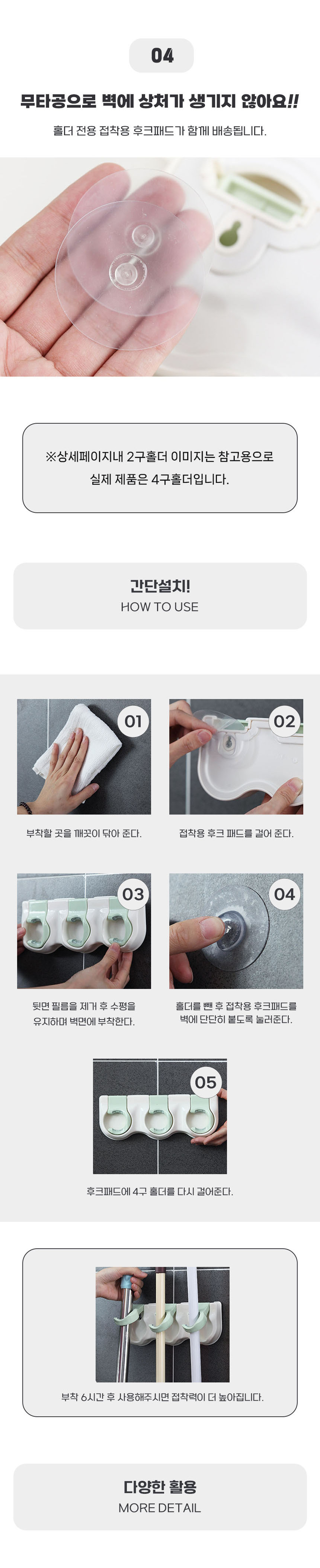 04

무타공으로 벽에 상처가 생기지 않아요!!

홀더 전용 접착용 후크패드가 함께 배송됩니다.

※상세페이지내 2구홀더 이미지는 참고용으로
실제 제품은 4구홀더입니다.

간단설치!
HOW TO USE

01
부착할 곳을 깨끗이 닦아 준다.

02
접착용 후크 패드를 걸어 준다.

03
뒷면 필름을 제거 후 수평을 유지하며 벽면에 부착한다.

04
홀더를 뺀 후 접착용 후크패드를 벽에 단단히 붙도록 눌러준다.

05
후크패드에 4구 홀더를 다시 걸어준다.

부착 6시간 후 사용해주시면 접착력이 더 높아집니다.

다양한 활용
MORE DETAIL