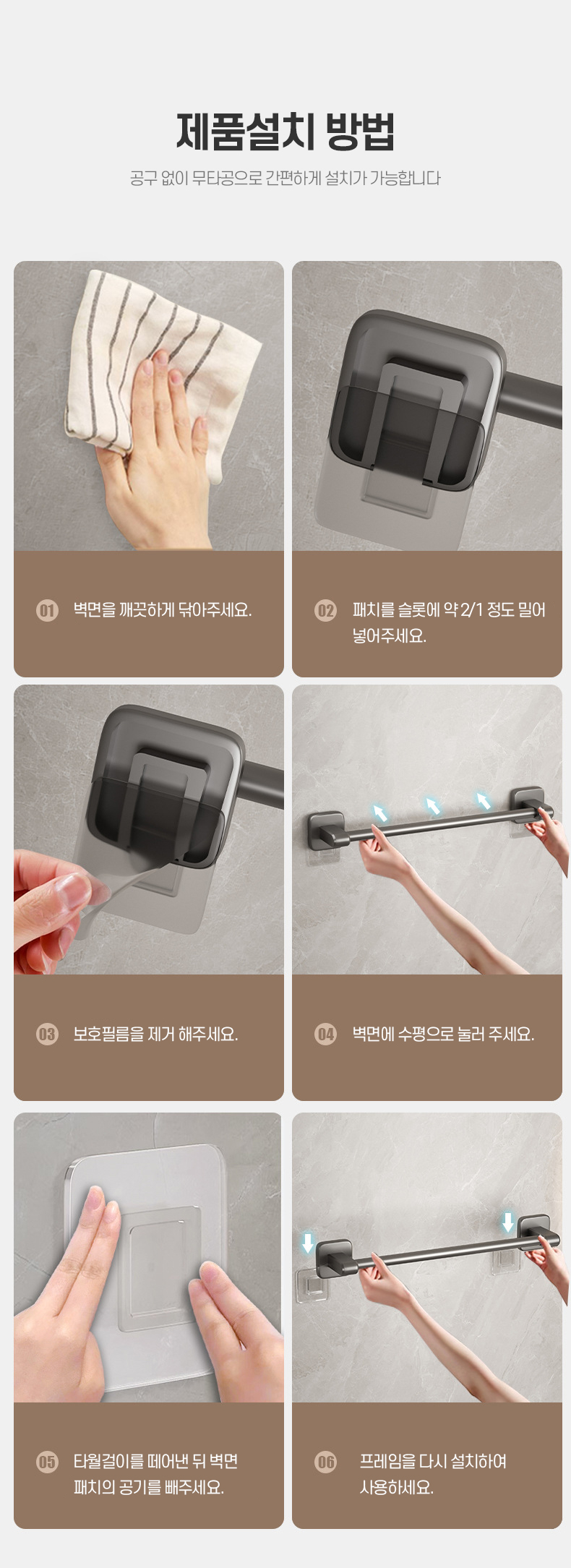 제품설치 방법

공구 없이 무타공으로 간편하게 설치가 가능합니다

01 벽면을 깨끗하게 닦아주세요.

02 패치를 슬롯에 약 2/1 정도 밀어 넣어주세요.

03 보호필름을 제거 해주세요.

04 벽면에 수평으로 눌러 주세요.

05 타월걸이를 떼어낸 뒤 벽면 패치의 공기를 빼주세요.

06 프레임을 다시 설치하여 사용하세요.