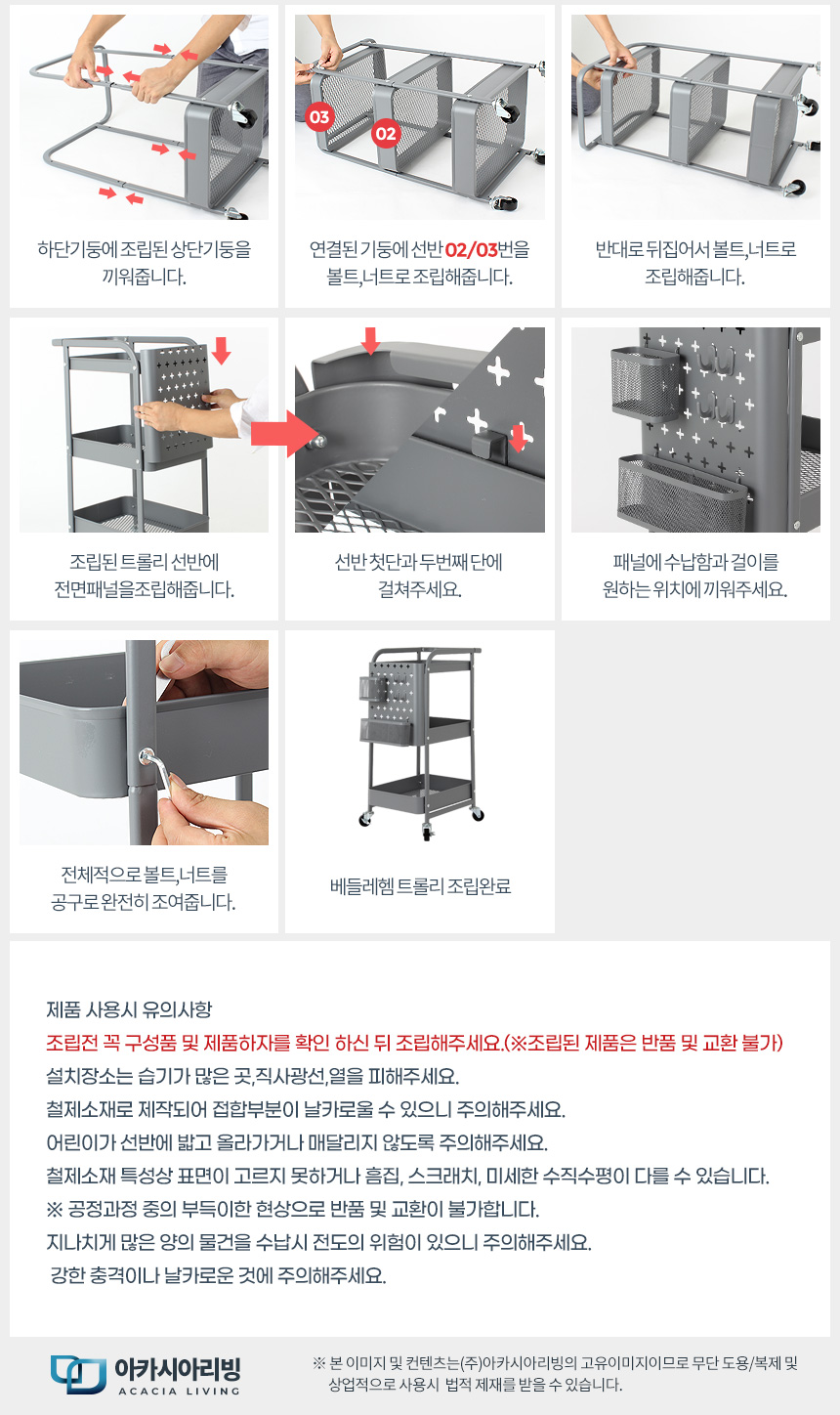 03
02

하단기둥에 조립된 상단기둥을 끼워줍니다.

연결된 기둥에 선반 02/03번을 볼트,너트로 조립해줍니다.

반대로 뒤집어서 볼트,너트로 조립해줍니다.

조립된 트롤리 선반에 전면패널을조립해줍니다.

선반 첫단과 두번째 단에 걸쳐주세요.

패널에 수납함과 걸이를 원하는 위치에 끼워주세요.

전체적으로 볼트,너트를 공구로 완전히 조여줍니다.

베들레헴 트롤리 조립완료

제품 사용시 유의사항
조립전 꼭 구성품 및 제품하자를 확인 하신 뒤 조립해주세요.(※조립된 제품은 반품 및 교환 불가)
설치장소는 습기가 많은 곳,직사광선,열을 피해주세요.
철제소재로 제작되어 접합부분이 날카로울 수 있으니 주의해주세요.
어린이가 선반에 밟고 올라가거나 매달리지 않도록 주의해주세요.
철제소재 특성상 표면이 고르지 못하거나 흠집, 스크래치, 미세한 수직수평이 다를 수 있습니다.
※ 공정과정 중의 부득이한 현상으로 반품 및 교환이 불가합니다.
지나치게 많은 양의 물건을 수납시 전도의 위험이 있으니 주의해주세요.
강한 충격이나 날카로운 것에 주의해주세요.

아카시아리빙
ACACIA LIVING

※ 본 이미지 및 컨텐츠는(주)아카시아리빙의 고유이미지이므로 무단 도용/복제 및 상업적으로 사용시 법적 제재를 받을 수 있습니다.