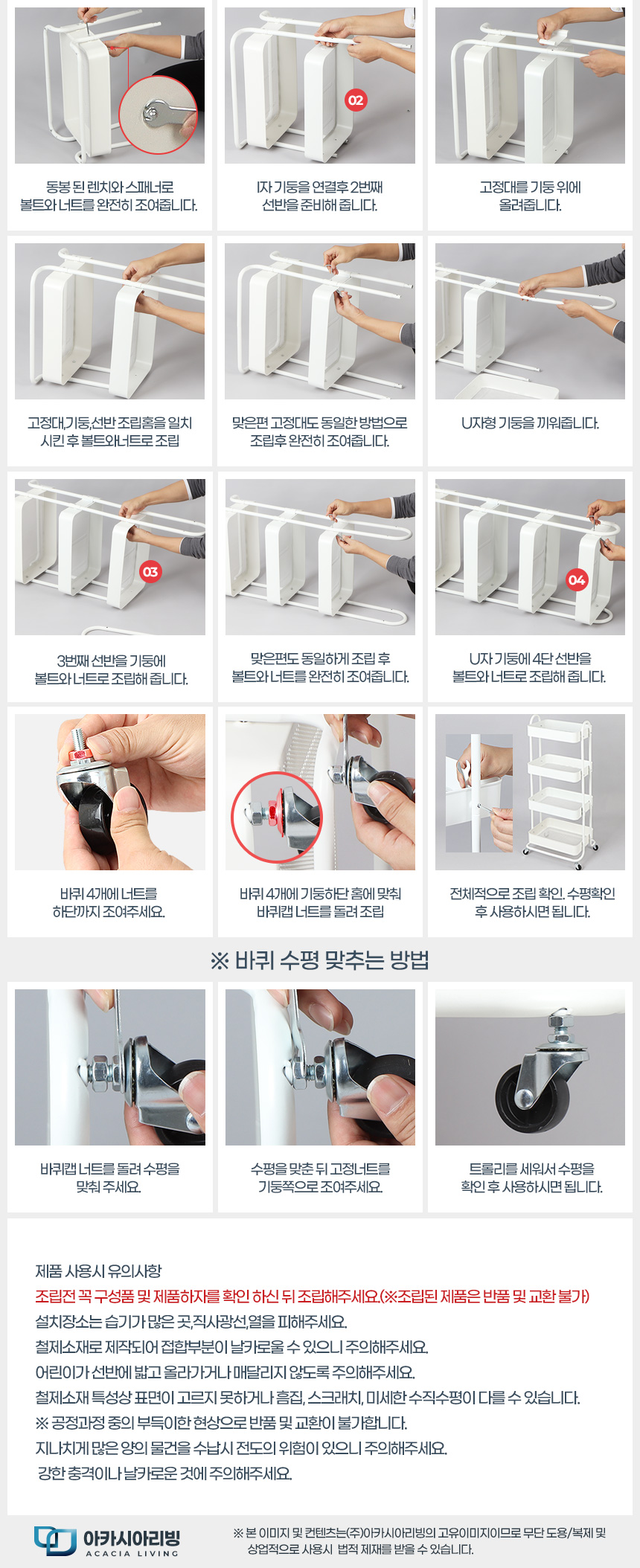 동봉 된 렌치와 스패너로
볼트와 너트를 완전히 조여줍니다.

02

I자 기둥을 연결후 2번째
선반을 준비해 줍니다.

고정대를 기둥 위에
올려줍니다.

고정대,기둥,선반 조립홈을 일치
시킨 후 볼트와너트로 조립

맞은편 고정대도 동일한 방법으로
조립후 완전히 조여줍니다.

U자형 기둥을 끼워줍니다.

03

3번째 선반을 기둥에
볼트와 너트로 조립해 줍니다.

맞은편도 동일하게 조립 후
볼트와 너트를 완전히 조여줍니다.

04

U자 기둥에 4단 선반을
볼트와 너트로 조립해 줍니다.

바퀴 4개에 너트를
하단까지 조여주세요.

바퀴 4개에 기둥하단 홈에 맞춰
바퀴캡 너트를 돌려 조립

전체적으로 조립 확인. 수평확인
후 사용하시면 됩니다.

※ 바퀴 수평 맞추는 방법

바퀴캡 너트를 돌려 수평을
맞춰 주세요.

수평을 맞춘 뒤 고정너트를
기둥쪽으로 조여주세요.

트롤리를 세워서 수평을
확인 후 사용하시면 됩니다.

제품 사용시 유의사항
조립전 꼭 구성품 및 제품하자를 확인 하신 뒤 조립해주세요.(※조립된 제품은 반품 및 교환 불가)
설치장소는 습기가 많은 곳,직사광선,열을 피해주세요.
철제소재로 제작되어 접합부분이 날카로울 수 있으니 주의해주세요.
어린이가 선반에 밟고 올라가거나 매달리지 않도록 주의해주세요.
철제소재 특성상 표면이 고르지 못하거나 흠집, 스크래치, 미세한 수직수평이 다를 수 있습니다.
※ 공정과정 중의 부득이한 현상으로 반품 및 교환이 불가합니다.
지나치게 많은 양의 물건을 수납시 전도의 위험이 있으니 주의해주세요.
강한 충격이나 날카로운 것에 주의해주세요.

아카시아리빙
ACACIA LIVING

※ 본 이미지 및 컨텐츠는(주)아카시아리빙의 고유이미지이므로 무단 도용/복제 및 상업적으로 사용시 법적 제재를 받을 수 있습니다.