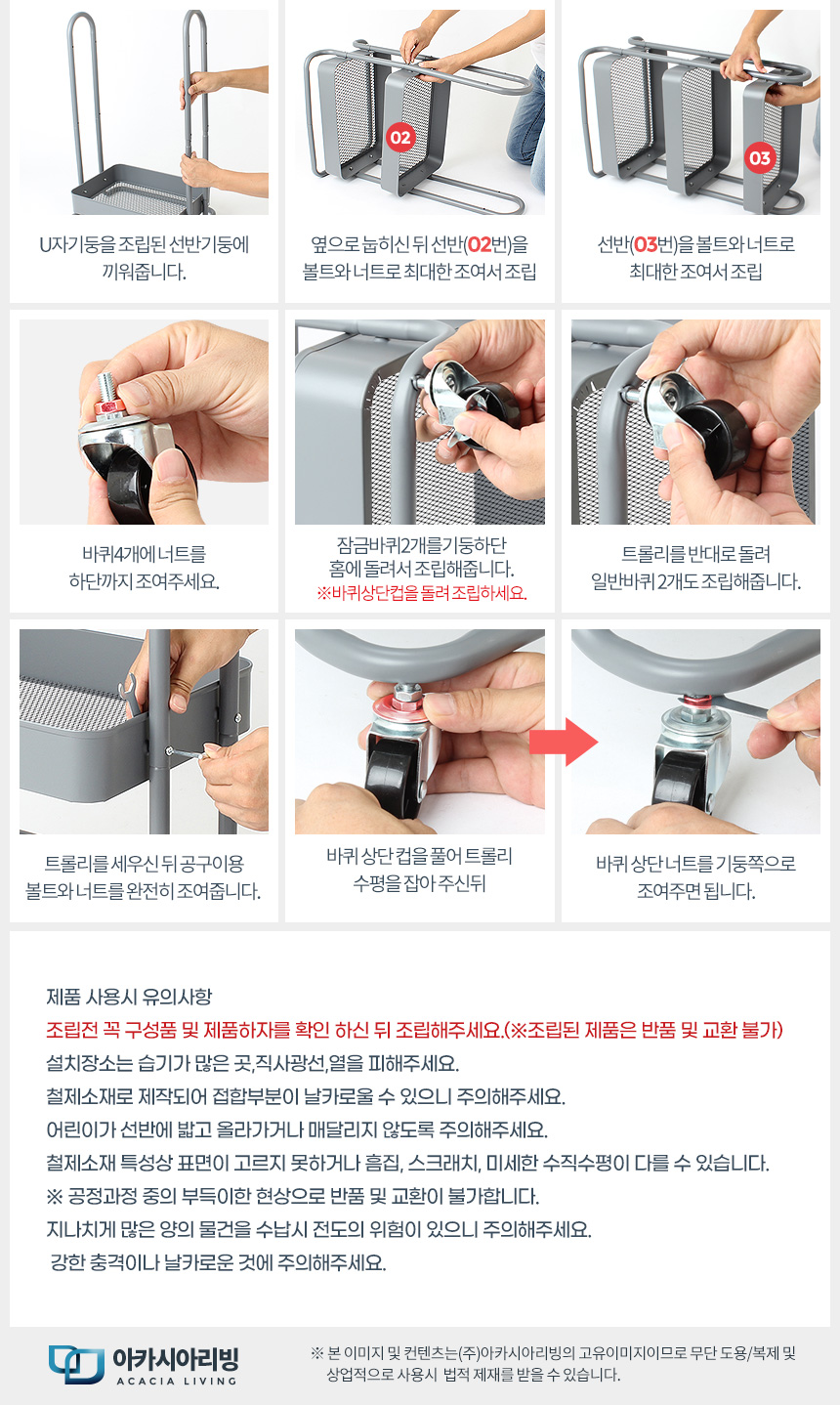 U자기둥을 조립된 선반기둥에 끼워줍니다.

02

옆으로 눕히신 뒤 선반(02번)을 볼트와 너트로 최대한 조여서 조립

03

선반(03번)을 볼트와 너트로 최대한 조여서 조립

바퀴4개에 너트를 하단까지 조여주세요.

잠금바퀴2개를기둥하단 홈에 돌려서 조립해줍니다.
※바퀴상단컵을 돌려 조립하세요.

트롤리를 반대로 돌려 일반바퀴 2개도 조립해줍니다.

트롤리를 세우신 뒤 공구이용 볼트와 너트를 완전히 조여줍니다.

바퀴 상단 컵을 풀어 트롤리 수평을 잡아 주신뒤

바퀴 상단 너트를 기둥쪽으로 조여주면 됩니다.

제품 사용시 유의사항
조립전 꼭 구성품 및 제품하자를 확인 하신 뒤 조립해주세요.(※조립된 제품은 반품 및 교환 불가)
설치장소는 습기가 많은 곳,직사광선,열을 피해주세요.
철제소재로 제작되어 접합부분이 날카로울 수 있으니 주의해주세요.
어린이가 선반에 밟고 올라가거나 매달리지 않도록 주의해주세요.
철제소재 특성상 표면이 고르지 못하거나 흠집, 스크래치, 미세한 수직수평이 다를 수 있습니다.
※ 공정과정 중의 부득이한 현상으로 반품 및 교환이 불가합니다.
지나치게 많은 양의 물건을 수납시 전도의 위험이 있으니 주의해주세요.
강한 충격이나 날카로운 것에 주의해주세요.

아카시아리빙
ACACIA LIVING

※ 본 이미지 및 컨텐츠는(주)아카시아리빙의 고유이미지이므로 무단 도용/복제 및 상업적으로 사용시 법적 제재를 받을 수 있습니다.