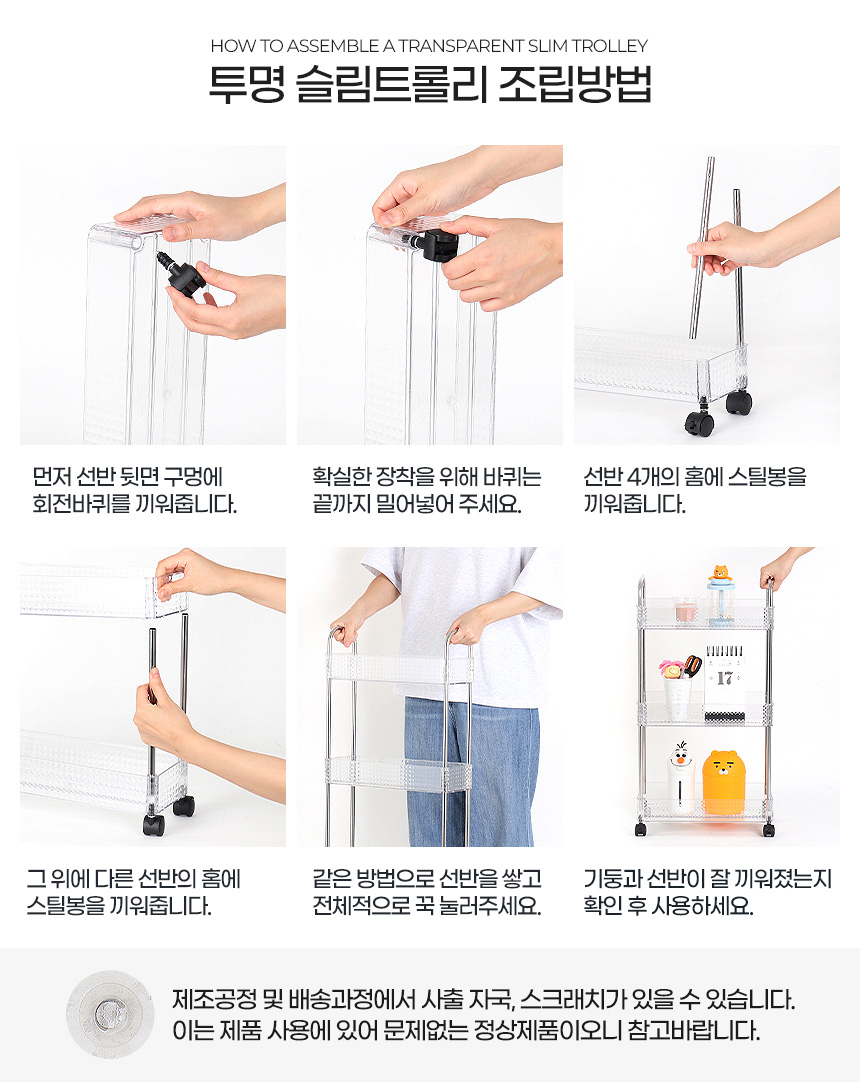 HOW TO ASSEMBLE A TRANSPARENT SLIM TROLLEY
투명 슬림트롤리 조립방법

먼저 선반 뒷면 구멍에 회전바퀴를 끼워줍니다.

확실한 장착을 위해 바퀴는 끝까지 밀어넣어 주세요.

선반 4개의 홈에 스틸봉을 끼워줍니다.

17

그 위에 다른 선반의 홈에 스틸봉을 끼워줍니다.

같은 방법으로 선반을 쌓고 전체적으로 꾹 눌러주세요.

기둥과 선반이 잘 끼워졌는지 확인 후 사용하세요.

제조공정 및 배송과정에서 사출 자국, 스크래치가 있을 수 있습니다.
이는 제품 사용에 있어 문제없는 정상제품이오니 참고바랍니다.