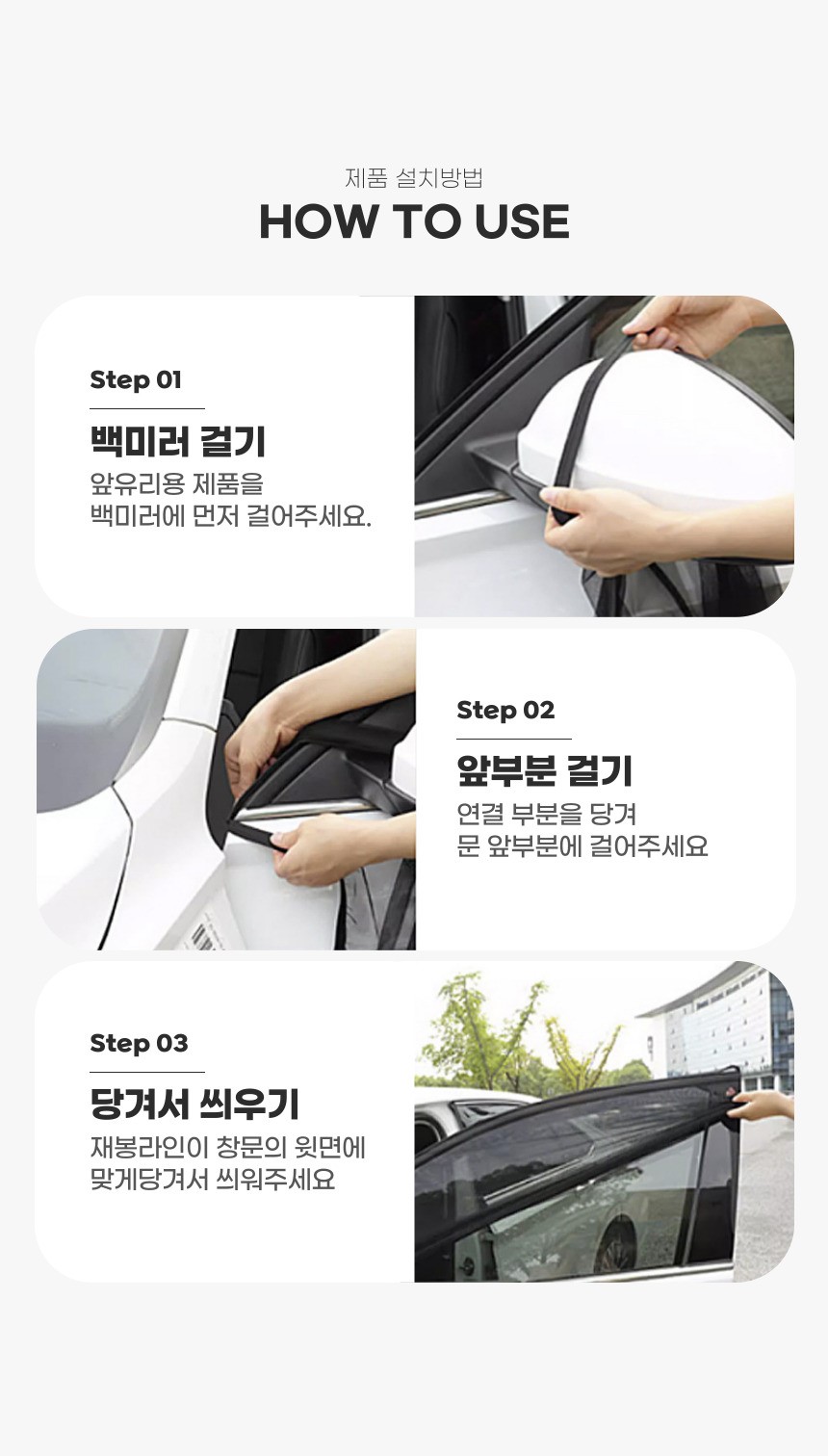 제품 설치방법
HOW TO USE

Step 01
백미러 걸기
앞유리용 제품을
백미러에 먼저 걸어주세요.

Step 02
앞부분 걸기
연결 부분을 당겨
문 앞부분에 걸어주세요

Step 03
당겨서 씌우기
재봉라인이 창문의 윗면에
맞게당겨서 씌워주세요